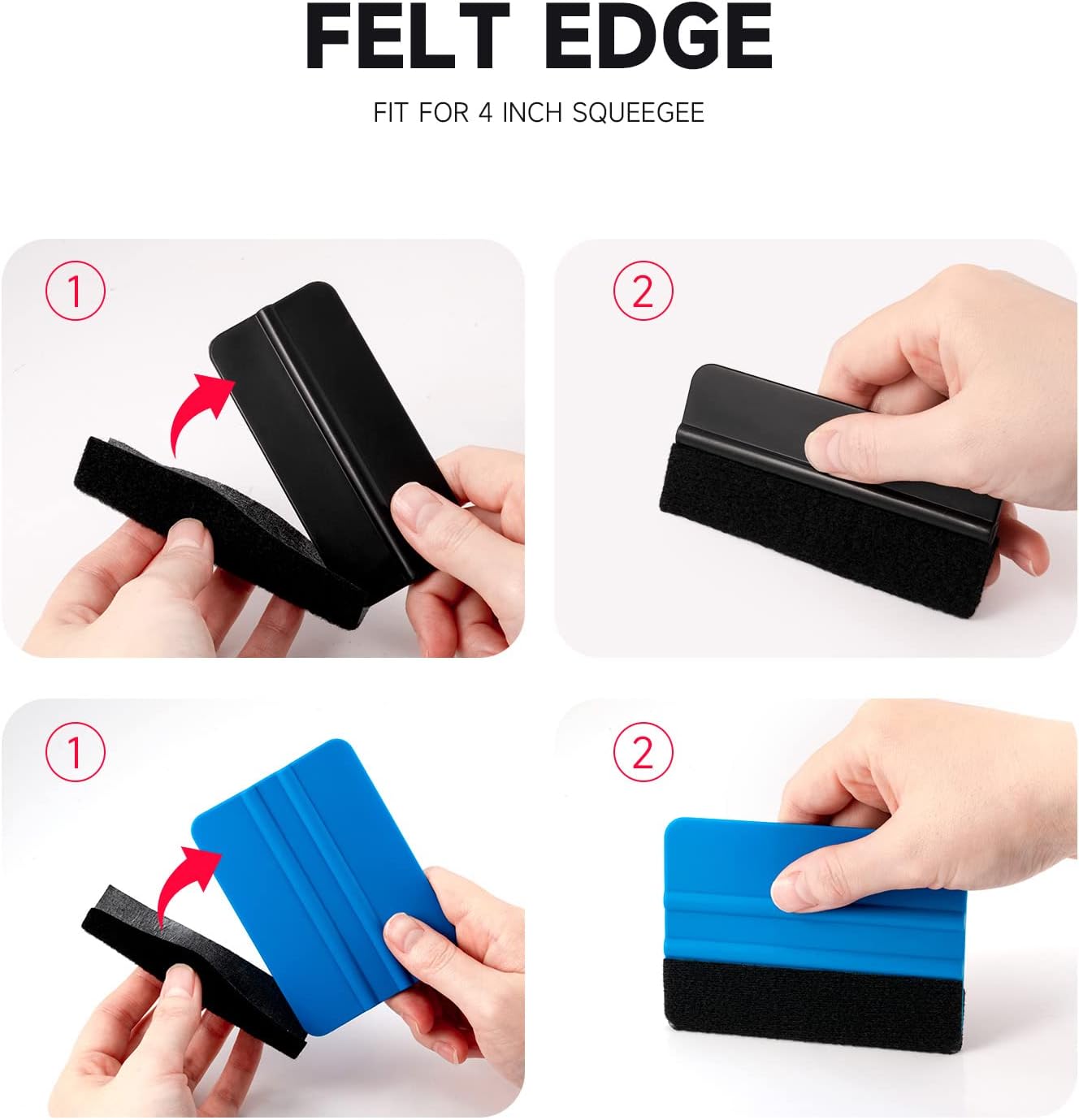 FELT EDGE

FIT FOR 4 INCH SQUEEGEE

①

②

①

②